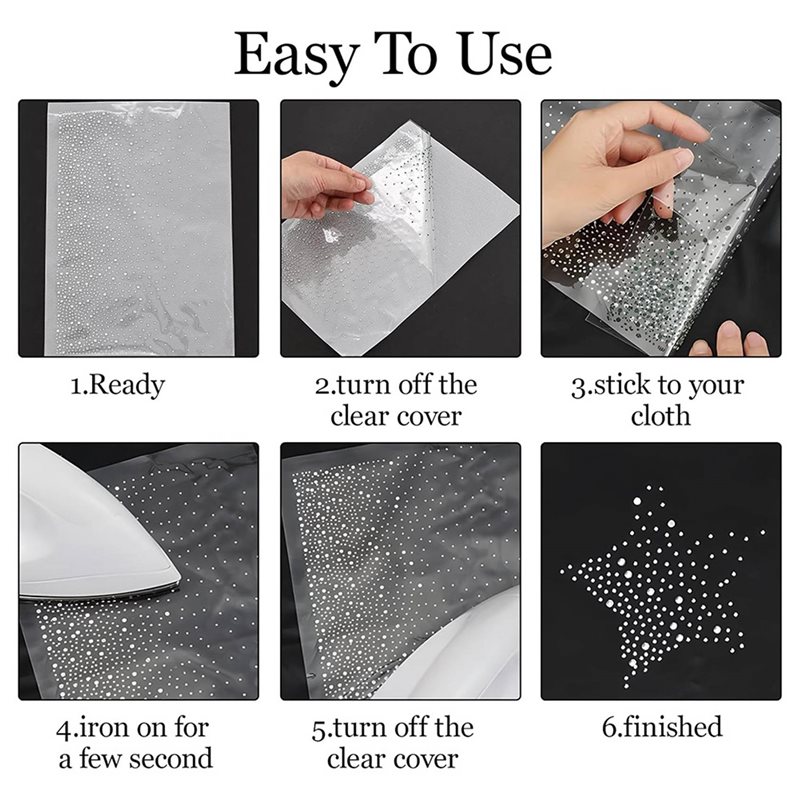 Easy To Use

1.Ready

2.turn off the clear cover

3.stick to your cloth

4.iron on for a few second

5.turn off the clear cover

6.finished